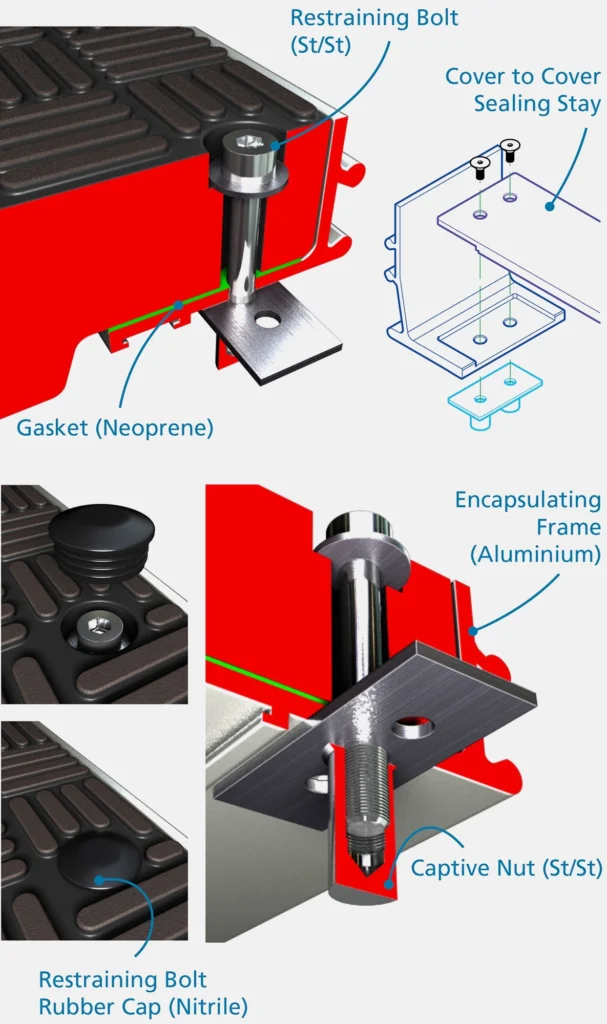 Restraining Bolt (St/St)

Cover to Cover Sealing Stay

Gasket (Neoprene)

Encapsulating Frame (Aluminium)

Captive Nut (St/St)

Restraining Bolt Rubber Cap (Nitrile)